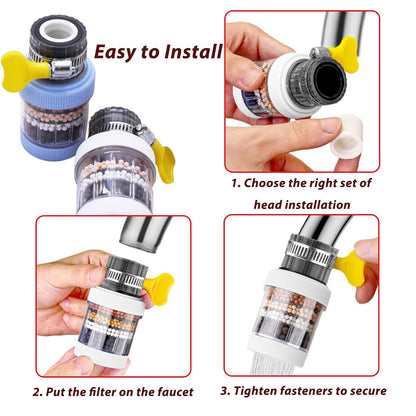 Easy to Install

1. Choose the right set of head installation

2. Put the filter on the faucet

3. Tighten fasteners to secure